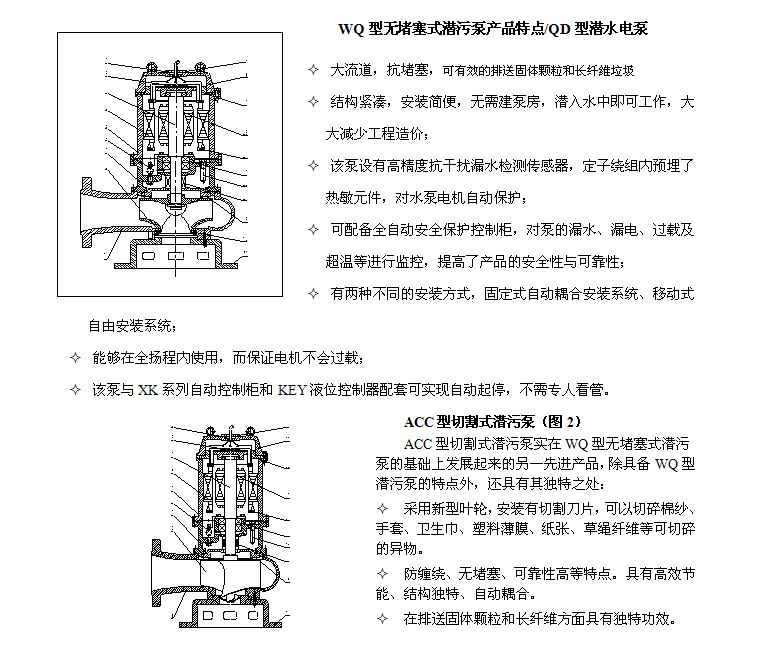 WQ 型无堵塞式潜污泵产品特点/QD 型潜水电泵

✧ 大流道，抗堵塞，可有效的排送固体颗粒和长纤维垃圾

✧ 结构紧凑，安装简便，无需建泵房，潜入水中即可工作，大大减少工程造价；

✧ 该泵设有高精度抗干扰漏水检测传感器，定子绕组内预埋了热敏元件，对水泵电机自动保护；

✧ 可配备全自动安全保护控制柜，对泵的漏水、漏电、过载及超温等进行监控，提高了产品的安全性与可靠性；

✧ 有两种不同的安装方式，固定式自动耦合安装系统、移动式自由安装系统；

✧ 能够在全扬程内使用，而保证电机不会过载；

✧ 该泵与 XK 系列自动控制柜和 KEY 液位控制器配套可实现自动起停，不需专人看管。

ACC 型切割式潜污泵（图 2）

ACC 型切割式潜污泵实在 WQ 型无堵塞式潜污泵的基础上发展起来的另一先进产品，除具备 WQ 型潜污泵的特点外，还具有其独特之处：

✧ 采用新型叶轮，安装有切割刀片，可以切碎棉纱、手套、卫生巾、塑料薄膜、纸张、草绳纤维等可切碎的异物。

✧ 防缠绕、无堵塞、可靠性高等特点。具有高效节能、结构独特、自动耦合。

✧ 在排送固体颗粒和长纤维方面具有独特功效。